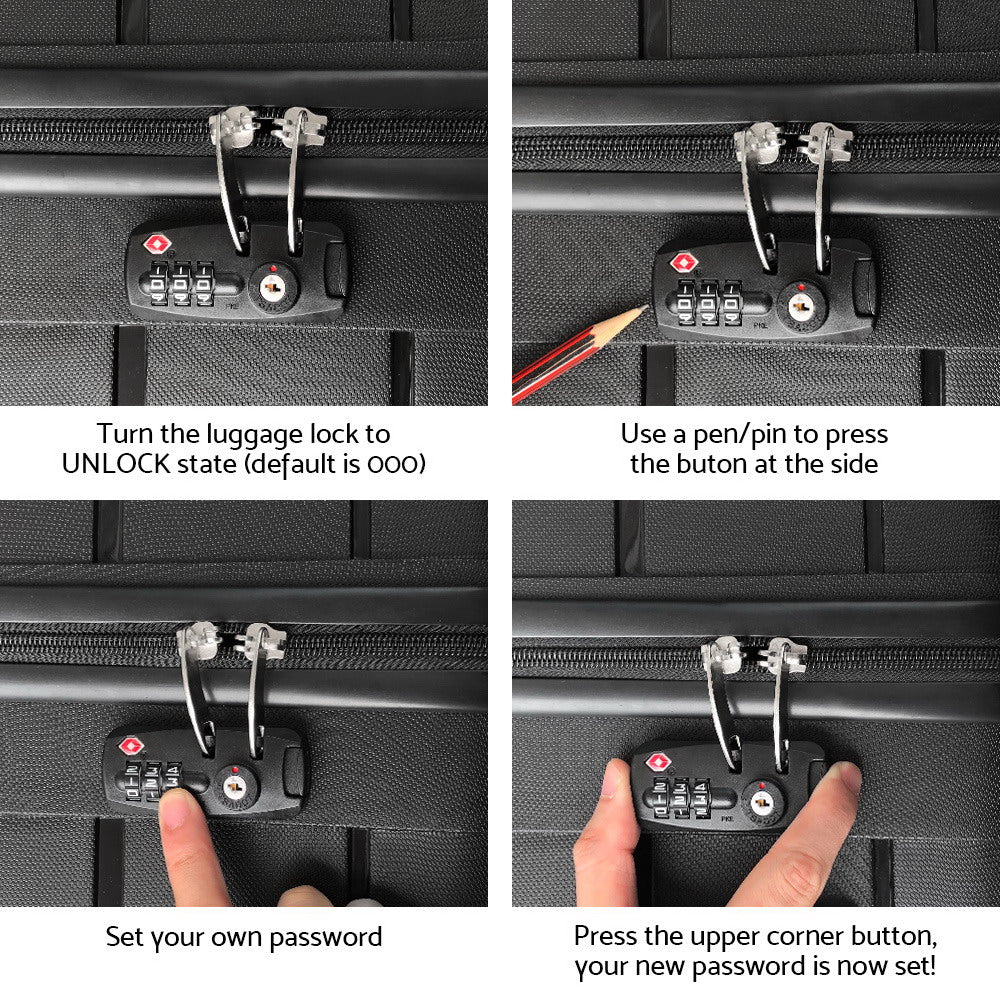 Turn the luggage lock to UNLOCK state (default is 000)

Use a pen/pin to press the buton at the side

Set your own password

Press the upper corner button, your new password is now set!